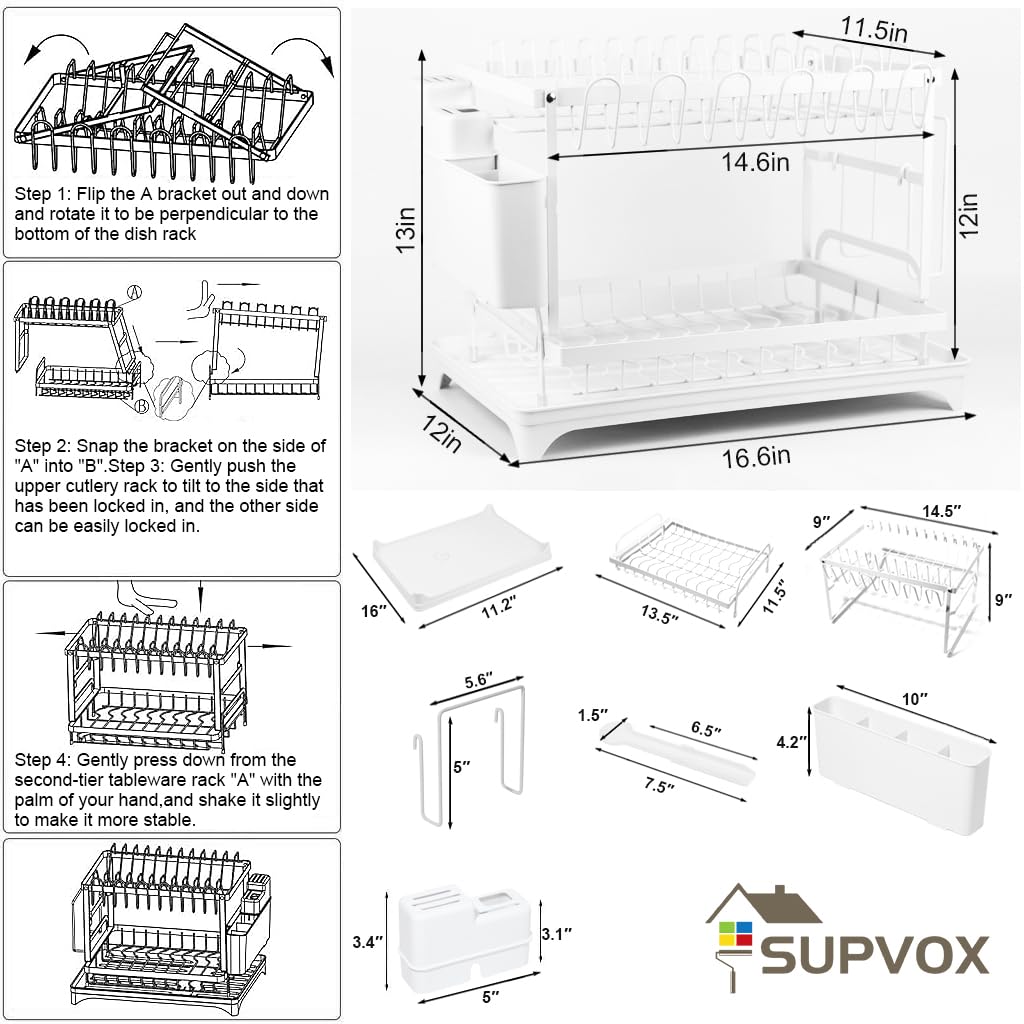 Step 1: Flip the A bracket out and down and rotate it to be perpendicular to the bottom of the dish rack

A

B

Step 2: Snap the bracket on the side of "A" into "B".Step 3: Gently push the upper cutlery rack to tilt to the side that has been locked in, and the other side can be easily locked in.

Step 4: Gently press down from the second-tier tableware rack "A" with the palm of your hand,and shake it slightly to make it more stable.

11.5in
14.6in
13in
12in
12in
16.6in

16″
11.2″
13.5″
11.5″
9″
14.5″
9″
5.6″
5″
1.5″
6.5″
7.5″
10″
4.2″
3.4″
3.1″
5″

SUPVOX